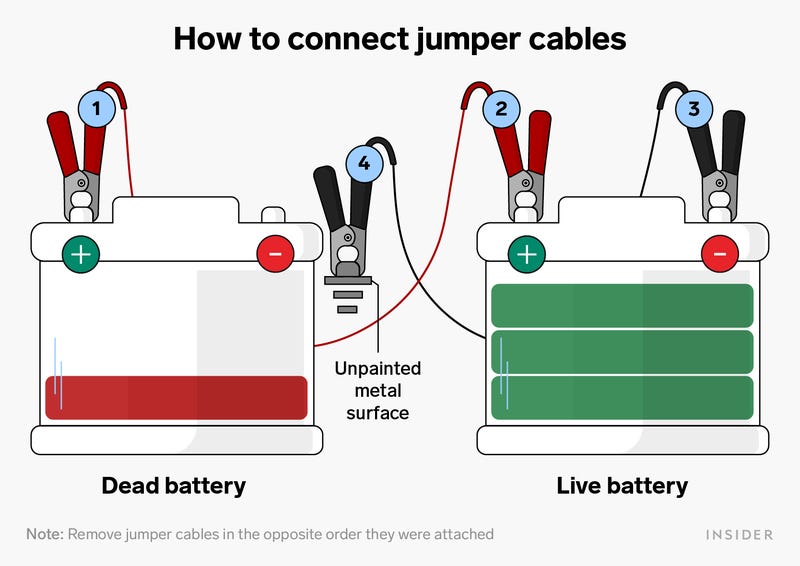 How to connect jumper cables

1

4

2

3

+

−

+

−

Unpainted metal surface

Dead battery

Live battery

Note: Remove jumper cables in the opposite order they were attached

INSIDER